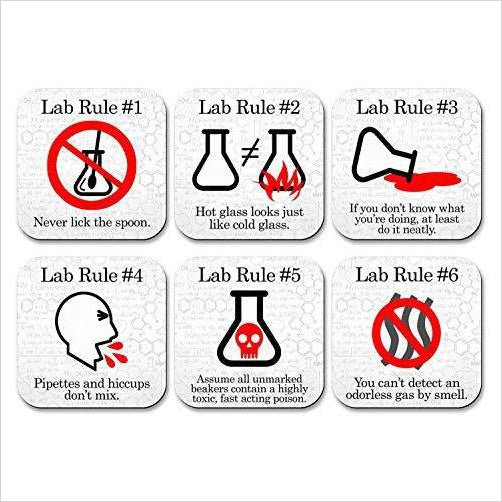 Lab Rule #1

Never lick the spoon.

Lab Rule #2

$\neq$

Hot glass looks just like cold glass.

Lab Rule #3

If you don't know what you're doing, at least do it neatly.

Lab Rule #4

Pipettes and hiccups don't mix.

Lab Rule #5

Assume all unmarked beakers contain a highly toxic, fast acting poison.

Lab Rule #6

You can't detect an odorless gas by smell.