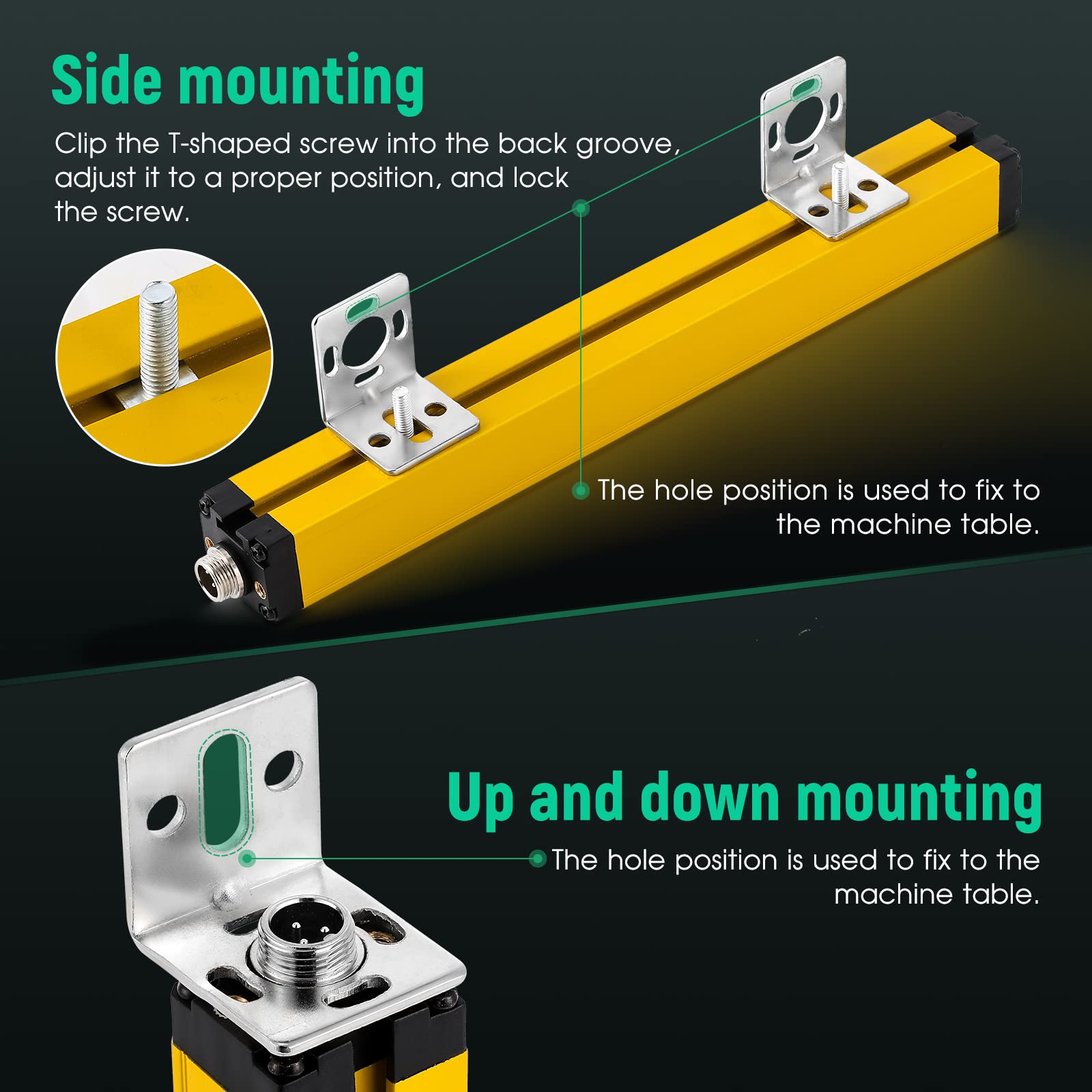 Side mounting

Clip the T-shaped screw into the back groove, adjust it to a proper position, and lock the screw.

The hole position is used to fix to the machine table.

Up and down mounting

The hole position is used to fix to the machine table.