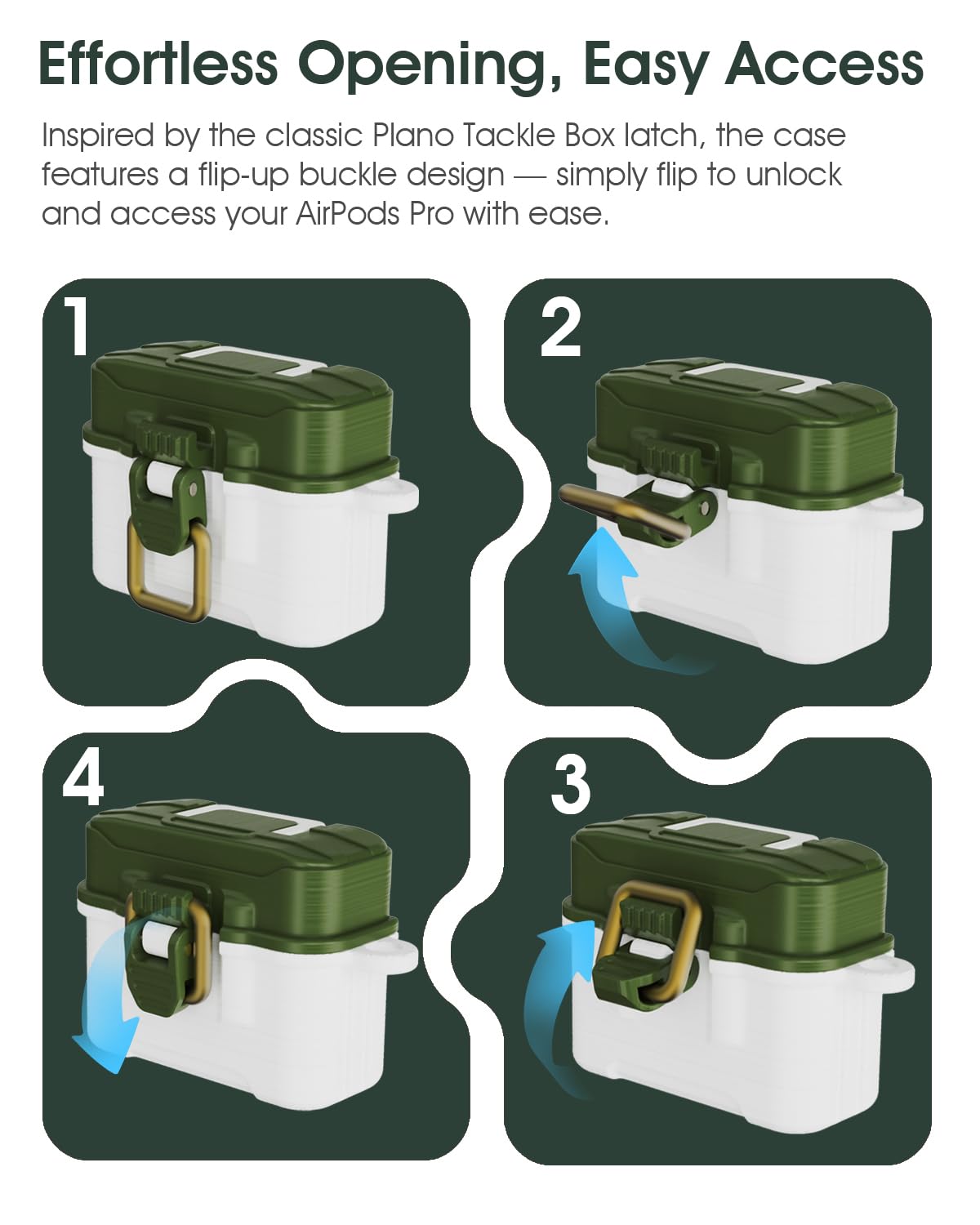 Effortless Opening, Easy Access

Inspired by the classic Plano Tackle Box latch, the case features a flip-up buckle design — simply flip to unlock and access your AirPods Pro with ease.

1

2

4

3