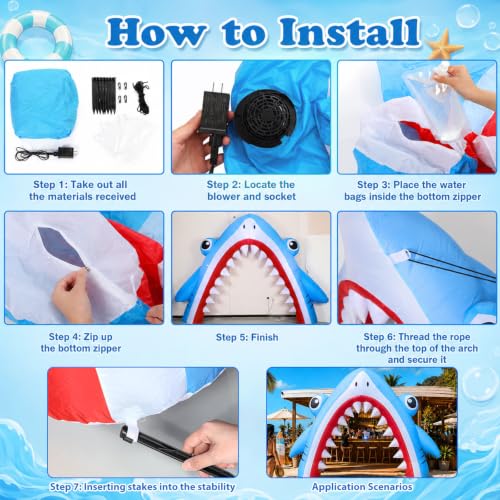 How to Install

Step 1: Take out all the materials received

Step 2: Locate the blower and socket

Step 3: Place the water bags inside the bottom zipper

Step 4: Zip up the bottom zipper

Step 5: Finish

Step 6: Thread the rope through the top of the arch and secure it

Step 7: Inserting stakes into the stability

Application Scenarios